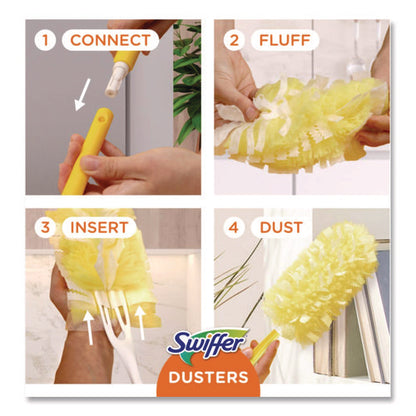 1 CONNECT

2 FLUFF

3 INSERT

4 DUST

Swiffer

DUSTERS