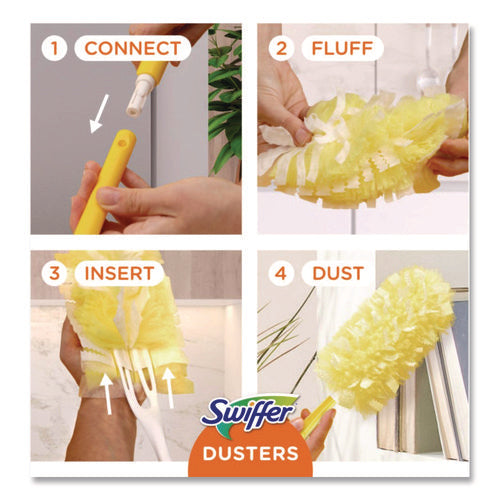 1 CONNECT

2 FLUFF

3 INSERT

4 DUST

Swiffer

DUSTERS