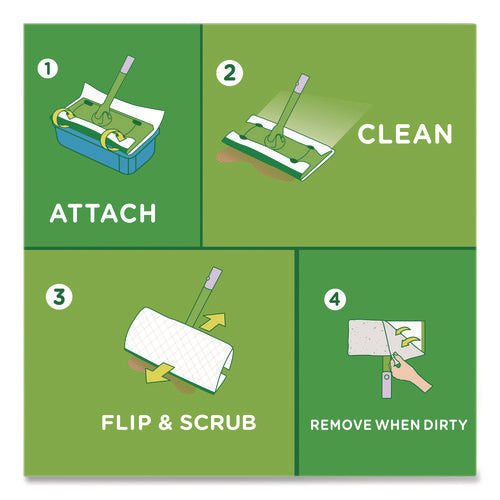 1

ATTACH

2

CLEAN

3

FLIP & SCRUB

4

REMOVE WHEN DIRTY