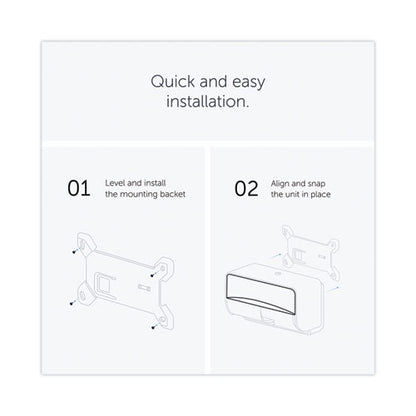 Quick and easy installation.

01 Level and install the mounting backet

02 Align and snap the unit in place