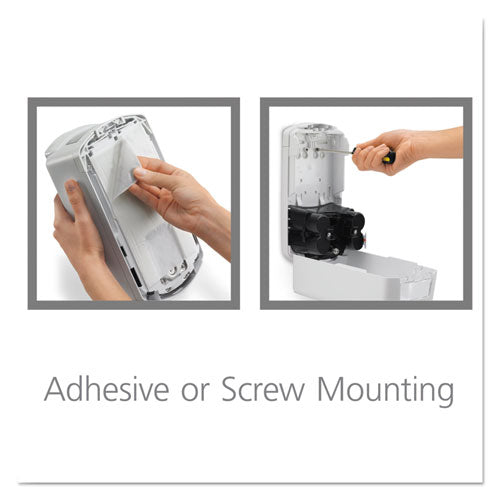 Adhesive or Screw Mounting