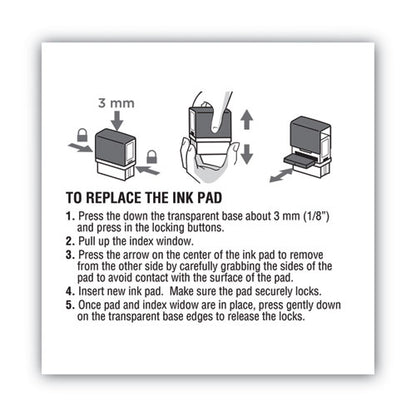 3 mm

TO REPLACE THE INK PAD

1. Press the down the transparent base about 3 mm (1/8") and press in the locking buttons.
2. Pull up the index window.
3. Press the arrow on the center of the ink pad to remove from the other side by carefully grabbing the sides of the pad to avoid contact with the surface of the pad.
4. Insert new ink pad. Make sure the pad securely locks.
5. Once pad and index widow are in place, press gently down on the transparent base edges to release the locks.