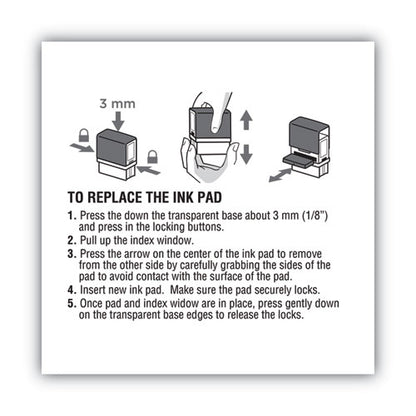 3 mm

TO REPLACE THE INK PAD

1. Press the down the transparent base about 3 mm (1/8") and press in the locking buttons.
2. Pull up the index window.
3. Press the arrow on the center of the ink pad to remove from the other side by carefully grabbing the sides of the pad to avoid contact with the surface of the pad.
4. Insert new ink pad. Make sure the pad securely locks.
5. Once pad and index widow are in place, press gently down on the transparent base edges to release the locks.