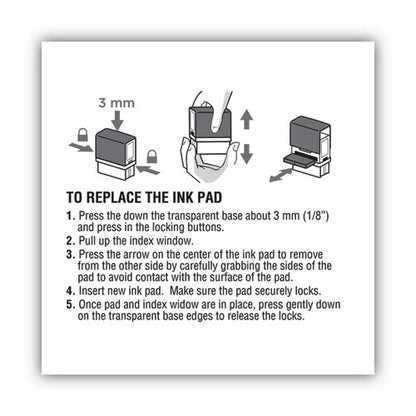 3 mm

TO REPLACE THE INK PAD

1. Press the down the transparent base about 3 mm (1/8") and press in the locking buttons.
2. Pull up the index window.
3. Press the arrow on the center of the ink pad to remove from the other side by carefully grabbing the sides of the pad to avoid contact with the surface of the pad.
4. Insert new ink pad. Make sure the pad securely locks.
5. Once pad and index widow are in place, press gently down on the transparent base edges to release the locks.