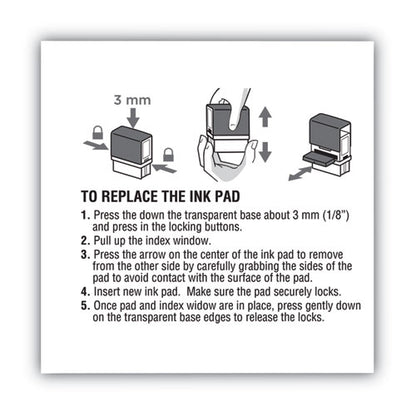 3 mm

TO REPLACE THE INK PAD

1. Press the down the transparent base about 3 mm (1/8") and press in the locking buttons.
2. Pull up the index window.
3. Press the arrow on the center of the ink pad to remove from the other side by carefully grabbing the sides of the pad to avoid contact with the surface of the pad.
4. Insert new ink pad. Make sure the pad securely locks.
5. Once pad and index widow are in place, press gently down on the transparent base edges to release the locks.