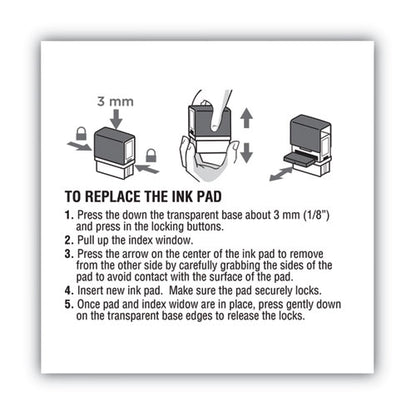 3 mm

TO REPLACE THE INK PAD

1. Press the down the transparent base about 3 mm (1/8") and press in the locking buttons.
2. Pull up the index window.
3. Press the arrow on the center of the ink pad to remove from the other side by carefully grabbing the sides of the pad to avoid contact with the surface of the pad.
4. Insert new ink pad. Make sure the pad securely locks.
5. Once pad and index widow are in place, press gently down on the transparent base edges to release the locks.