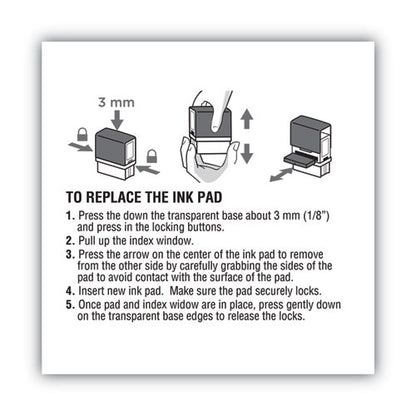 3 mm

TO REPLACE THE INK PAD

1. Press the down the transparent base about 3 mm (1/8") and press in the locking buttons.
2. Pull up the index window.
3. Press the arrow on the center of the ink pad to remove from the other side by carefully grabbing the sides of the pad to avoid contact with the surface of the pad.
4. Insert new ink pad. Make sure the pad securely locks.
5. Once pad and index widow are in place, press gently down on the transparent base edges to release the locks.