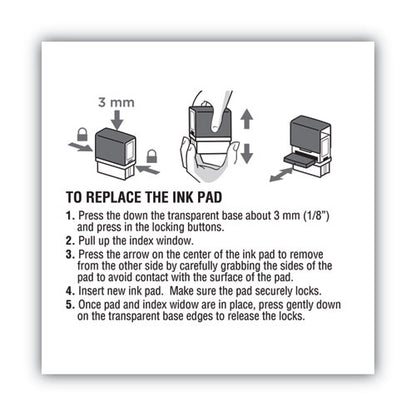 3 mm

TO REPLACE THE INK PAD

1. Press the down the transparent base about 3 mm (1/8") and press in the locking buttons.
2. Pull up the index window.
3. Press the arrow on the center of the ink pad to remove from the other side by carefully grabbing the sides of the pad to avoid contact with the surface of the pad.
4. Insert new ink pad. Make sure the pad securely locks.
5. Once pad and index widow are in place, press gently down on the transparent base edges to release the locks.