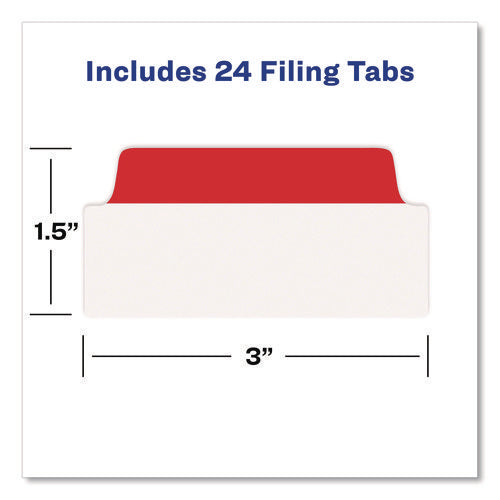 Includes 24 Filing Tabs

1.5”

3”