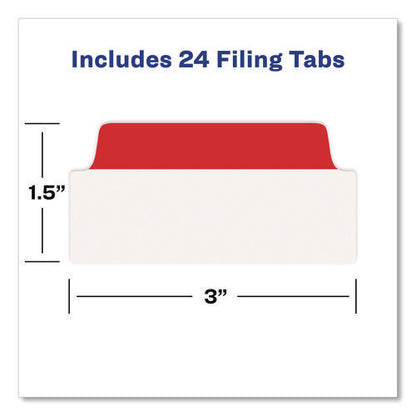 Includes 24 Filing Tabs

1.5”

3”