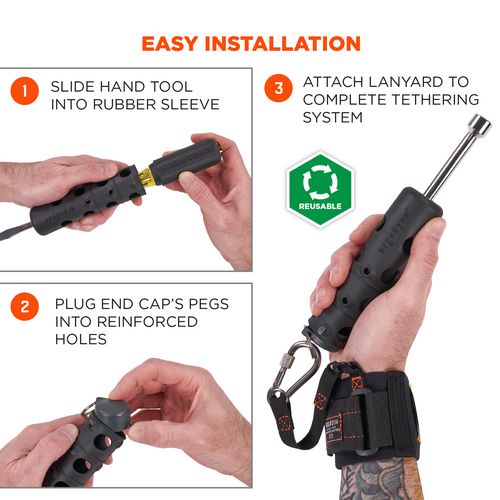 EASY INSTALLATION

1 SLIDE HAND TOOL INTO RUBBER SLEEVE

2 PLUG END CAP'S PEGS INTO REINFORCED HOLES

3 ATTACH LANYARD TO COMPLETE TETHERING SYSTEM

REUSABLE

ergodyne