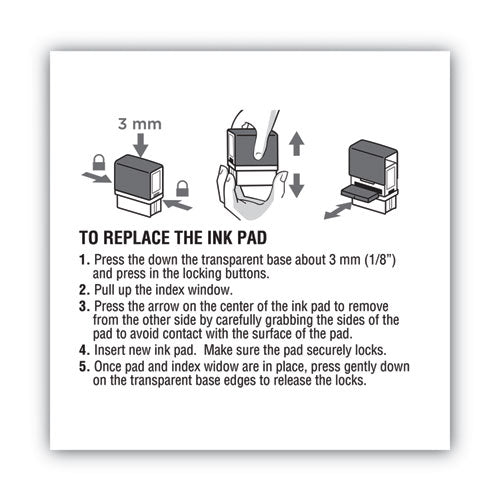 3 mm

TO REPLACE THE INK PAD

1. Press the down the transparent base about 3 mm (1/8") and press in the locking buttons.
2. Pull up the index window.
3. Press the arrow on the center of the ink pad to remove from the other side by carefully grabbing the sides of the pad to avoid contact with the surface of the pad.
4. Insert new ink pad. Make sure the pad securely locks.
5. Once pad and index widow are in place, press gently down on the transparent base edges to release the locks.