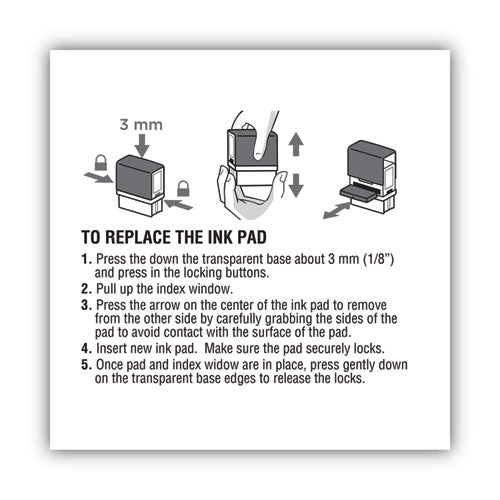 3 mm

TO REPLACE THE INK PAD

1. Press the down the transparent base about 3 mm (1/8") and press in the locking buttons.
2. Pull up the index window.
3. Press the arrow on the center of the ink pad to remove from the other side by carefully grabbing the sides of the pad to avoid contact with the surface of the pad.
4. Insert new ink pad. Make sure the pad securely locks.
5. Once pad and index widow are in place, press gently down on the transparent base edges to release the locks.