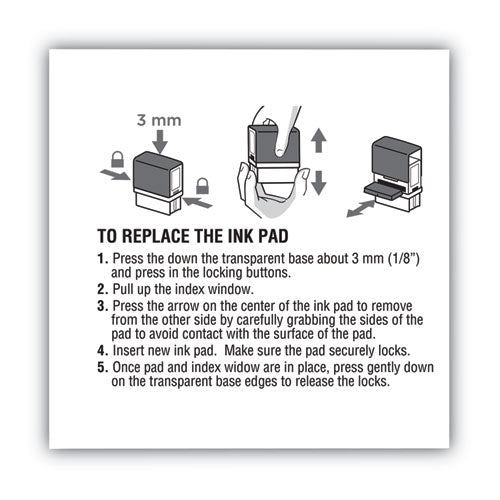 3 mm

TO REPLACE THE INK PAD

1. Press the down the transparent base about 3 mm (1/8") and press in the locking buttons.
2. Pull up the index window.
3. Press the arrow on the center of the ink pad to remove from the other side by carefully grabbing the sides of the pad to avoid contact with the surface of the pad.
4. Insert new ink pad. Make sure the pad securely locks.
5. Once pad and index widow are in place, press gently down on the transparent base edges to release the locks.