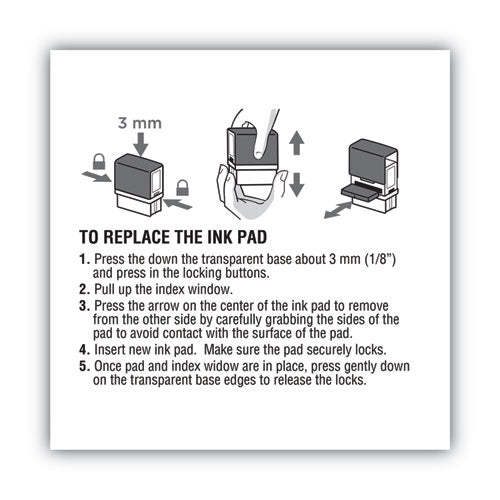 3 mm

TO REPLACE THE INK PAD

1. Press the down the transparent base about 3 mm (1/8") and press in the locking buttons.
2. Pull up the index window.
3. Press the arrow on the center of the ink pad to remove from the other side by carefully grabbing the sides of the pad to avoid contact with the surface of the pad.
4. Insert new ink pad. Make sure the pad securely locks.
5. Once pad and index widow are in place, press gently down on the transparent base edges to release the locks.