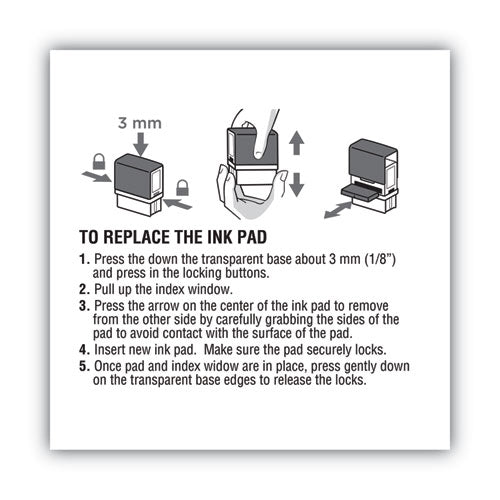 3 mm

TO REPLACE THE INK PAD

1. Press the down the transparent base about 3 mm (1/8") and press in the locking buttons.
2. Pull up the index window.
3. Press the arrow on the center of the ink pad to remove from the other side by carefully grabbing the sides of the pad to avoid contact with the surface of the pad.
4. Insert new ink pad. Make sure the pad securely locks.
5. Once pad and index widow are in place, press gently down on the transparent base edges to release the locks.