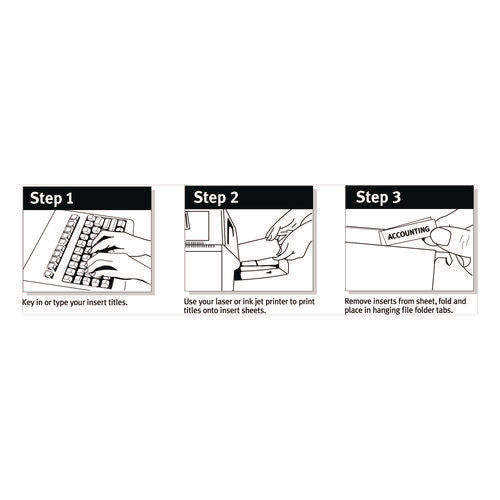 Step 1

Key in or type your insert titles.

Step 2

Use your laser or ink jet printer to print titles onto insert sheets.

Step 3

ACCOUNTING

Remove inserts from sheet, fold and place in hanging file folder tabs.